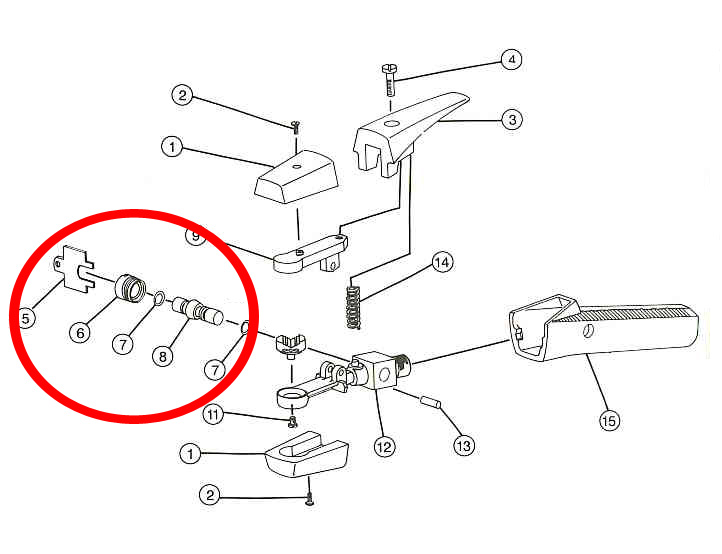 4
2
3
1
9
14
5
6
7
8
7
11
12
13
15
1
2